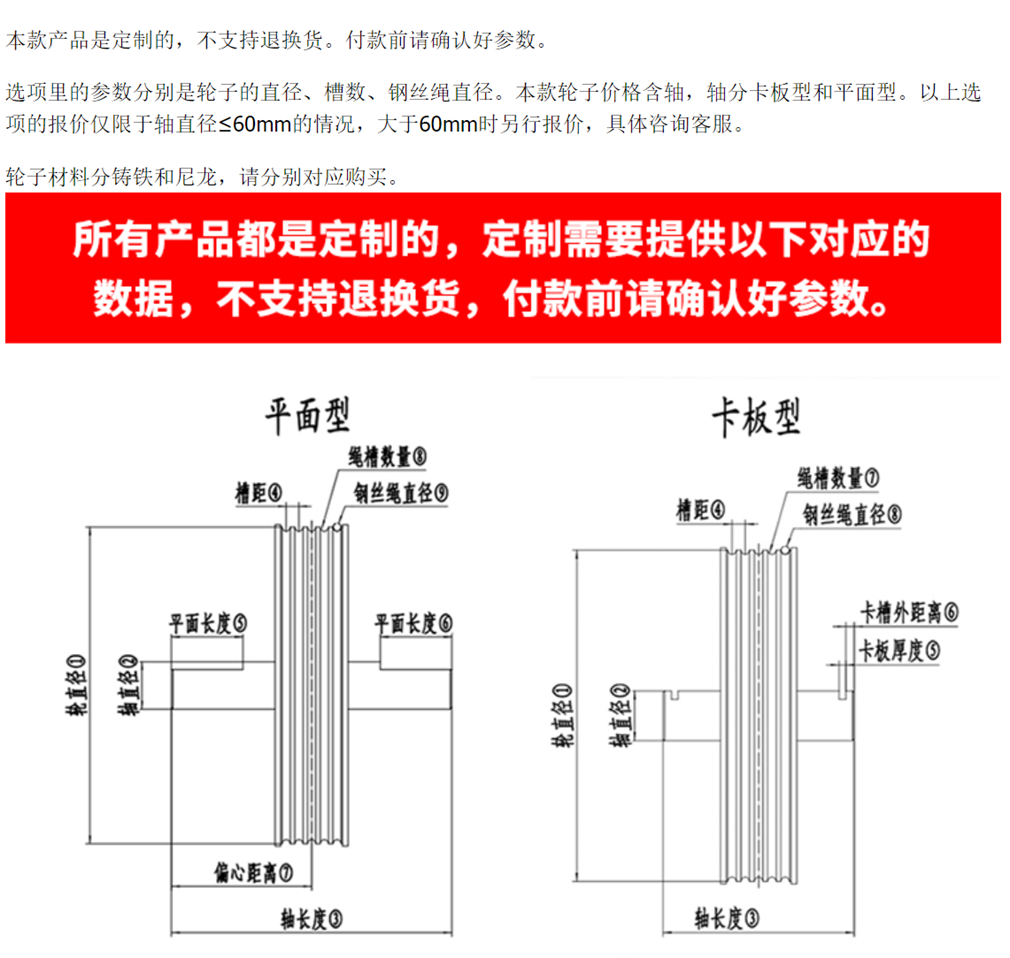 本款产品是定制的，不支持退换货。付款前请确认好参数。

选项里的参数分别是轮子的直径、槽数、钢丝绳直径。本款轮子价格含轴，轴分卡板型和平面型。以上选项的报价仅限于轴直径≤60mm的情况，大于60mm时另行报价，具体咨询客服。

轮子材料分铸铁和尼龙，请分别对应购买。

所有产品都是定制的，定制需要提供以下对应的数据，不支持退换货，付款前请确认好参数。

平面型

绳槽数量⑧
槽距④
钢丝绳直径⑨
平面长度⑤
平面长度⑥
轮直径①
轴直径②
偏心距离⑦
轴长度③

卡板型

绳槽数量⑦
槽距④
钢丝绳直径⑧
卡槽外距离⑥
卡板厚度⑤
轮直径①
轴直径②
轴长度③